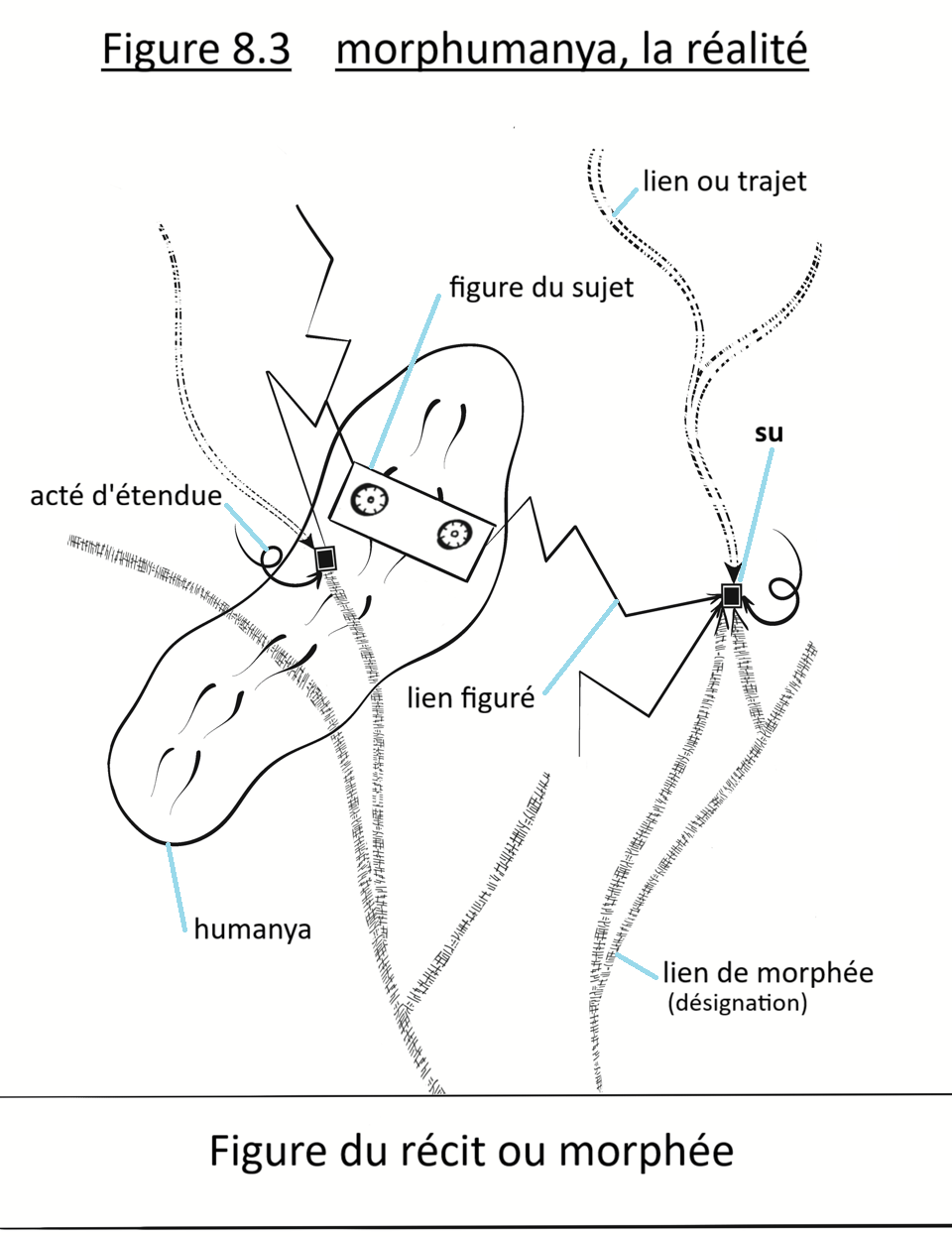 Figure 8.3 morphumanya, la réalité

lien ou trajet

figure du sujet

su

acté d'étendue

lien figuré

humanya

lien de morphée
(désignation)

Figure du récit ou morphée