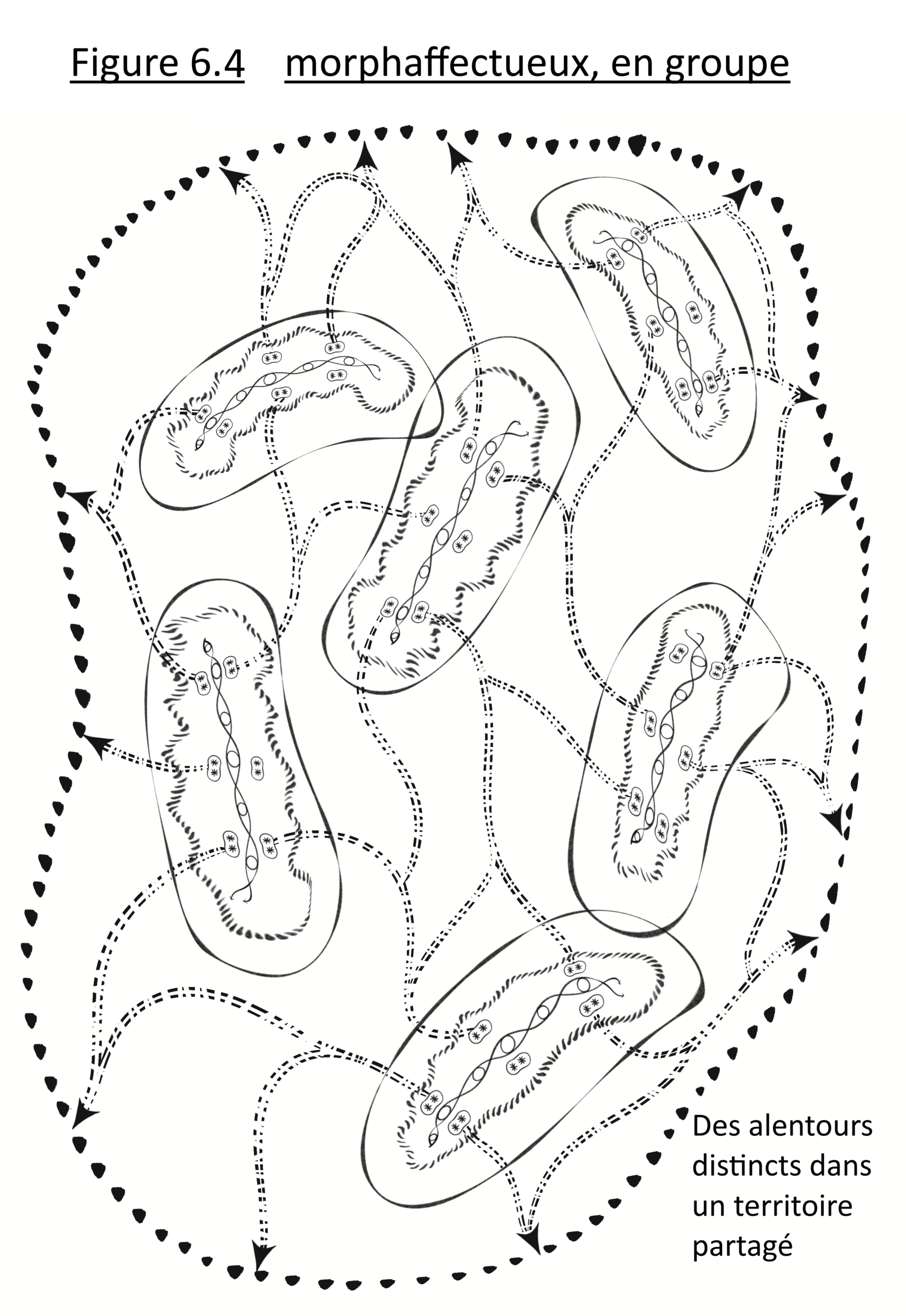 Figure 6.4 morphaffectueux, en groupe

Des alentours distincts dans un territoire partagé